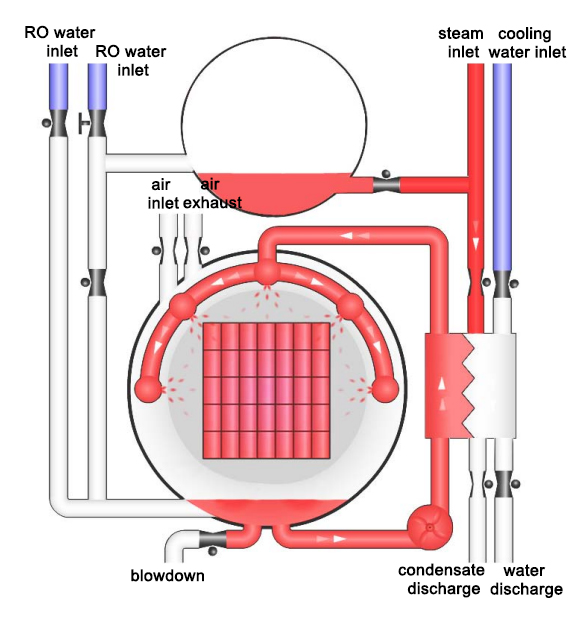 RO water inlet

RO water inlet

steam inlet

cooling water inlet

air inlet

air exhaust

blowdown

condensate discharge

water discharge