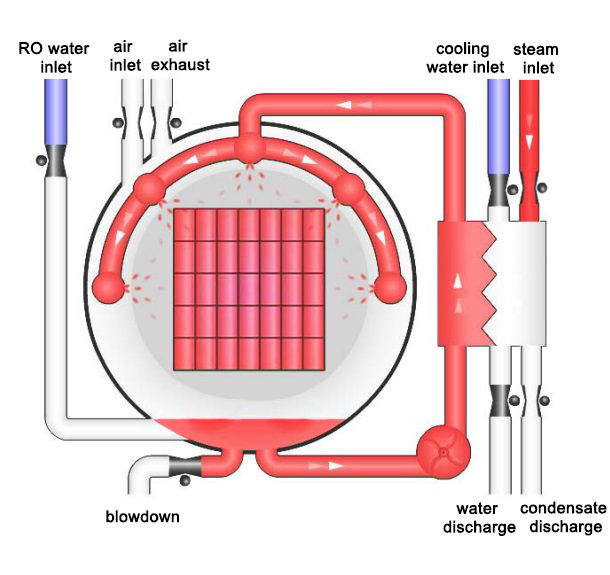 RO water inlet

air inlet

air exhaust

cooling water inlet

steam inlet

blowdown

water discharge

condensate discharge