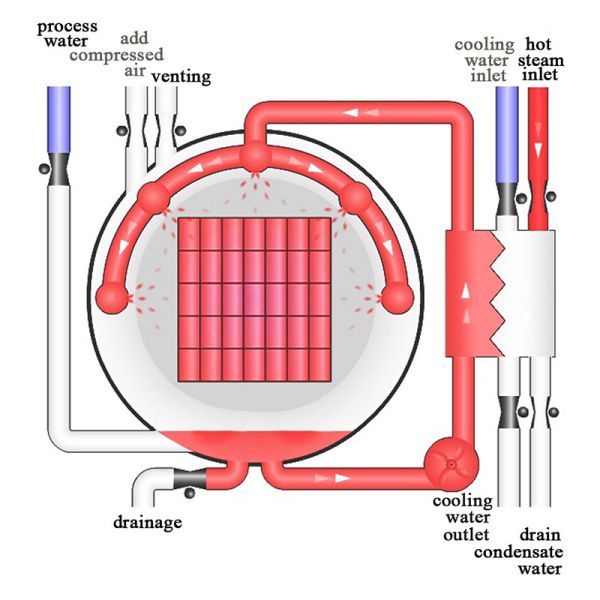 process water

add compressed air

venting

cooling water inlet

hot steam inlet

drainage

cooling water outlet

drain condensate water