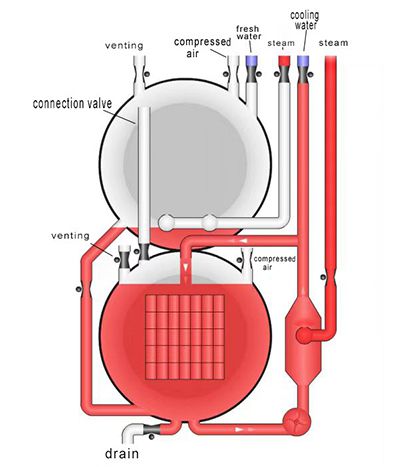 venting

compressed air

fresh water

steam

cooling water

steam

connection valve

venting

compressed air

drain